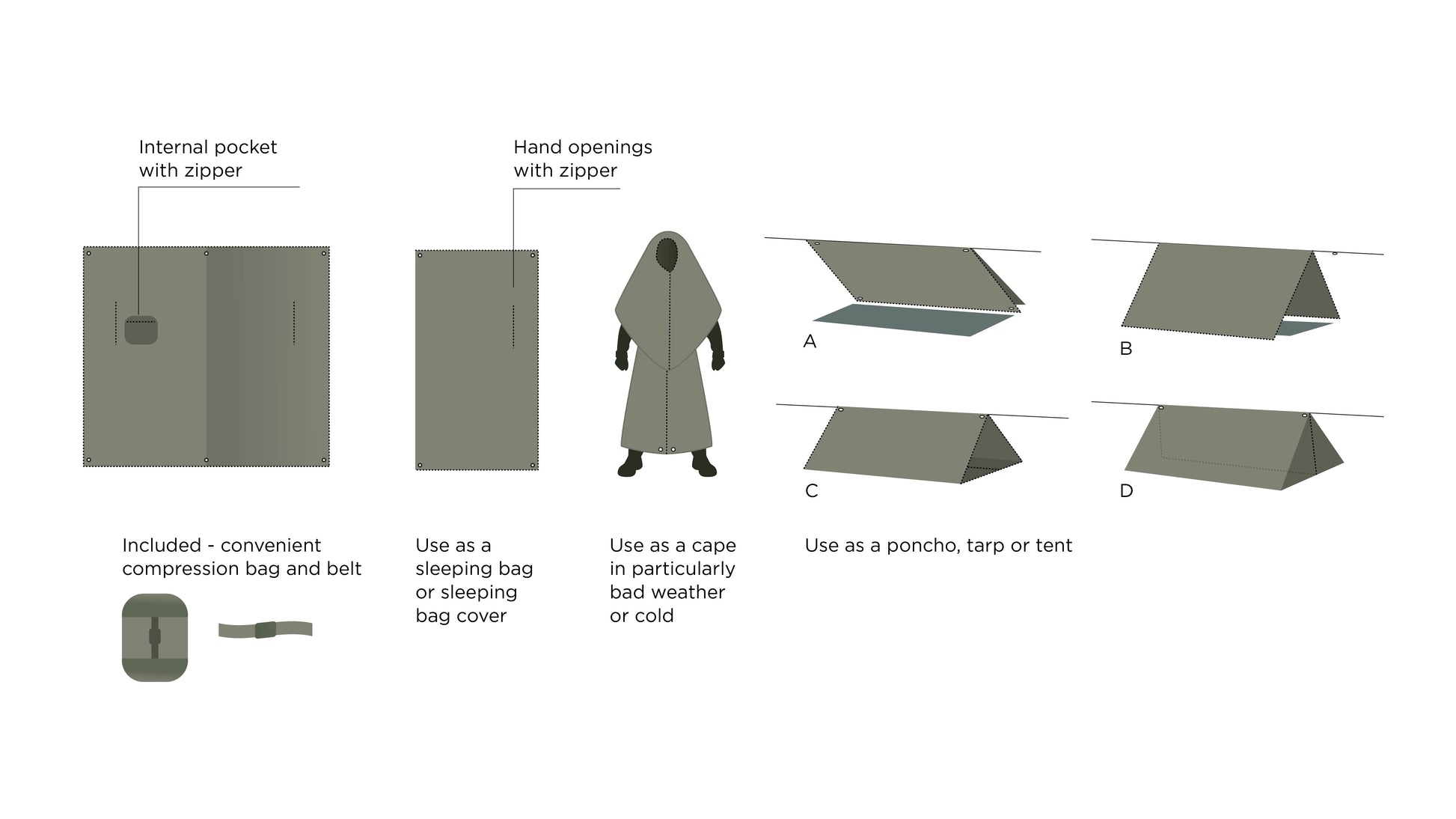 Internal pocket with zipper

Hand openings with zipper

A

B

C

D

Included - convenient compression bag and belt

Use as a sleeping bag or sleeping bag cover

Use as a cape in particularly bad weather or cold

Use as a poncho, tarp or tent