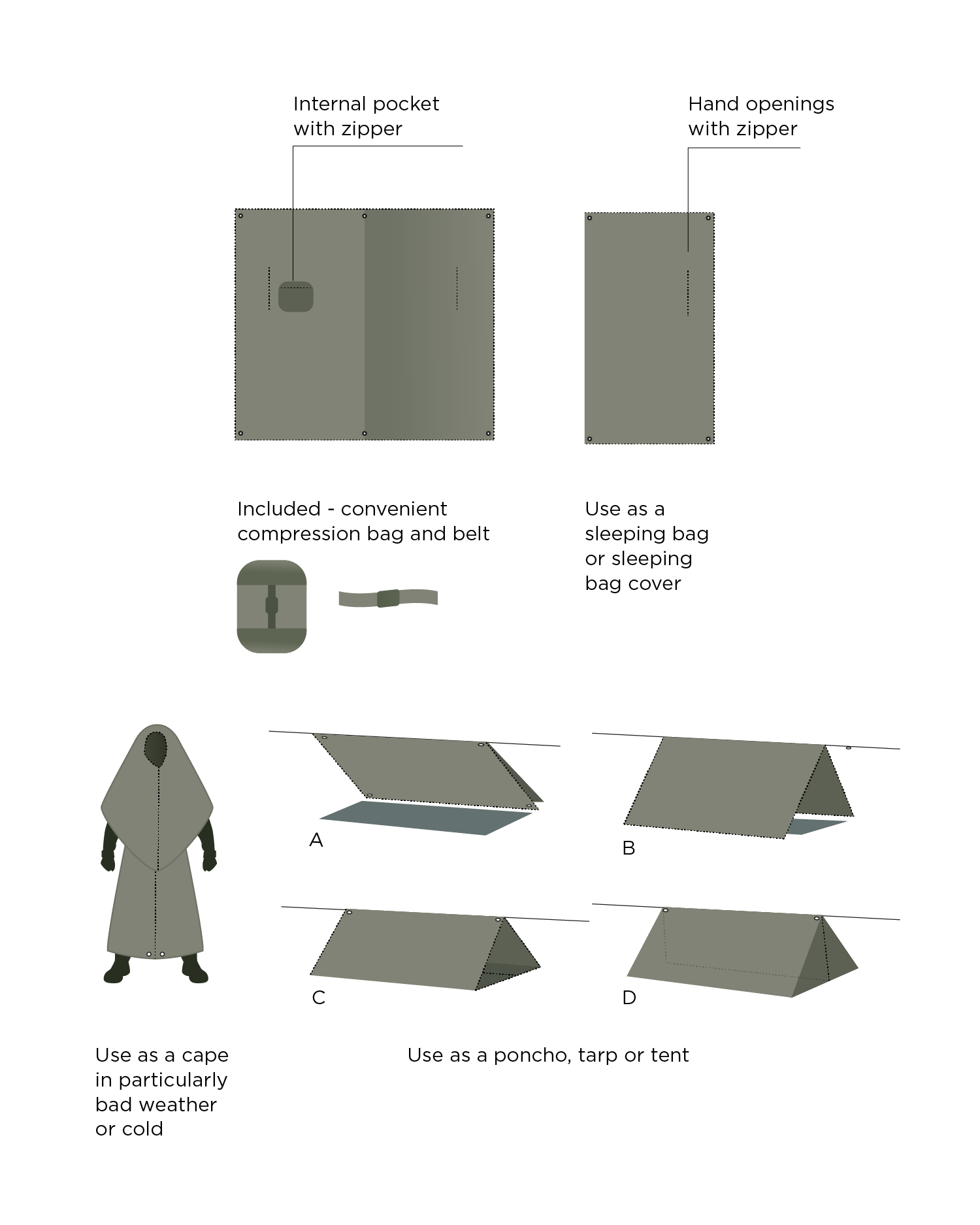 Internal pocket with zipper

Hand openings with zipper

Included - convenient compression bag and belt

Use as a sleeping bag or sleeping bag cover

A

B

C

D

Use as a cape in particularly bad weather or cold

Use as a poncho, tarp or tent