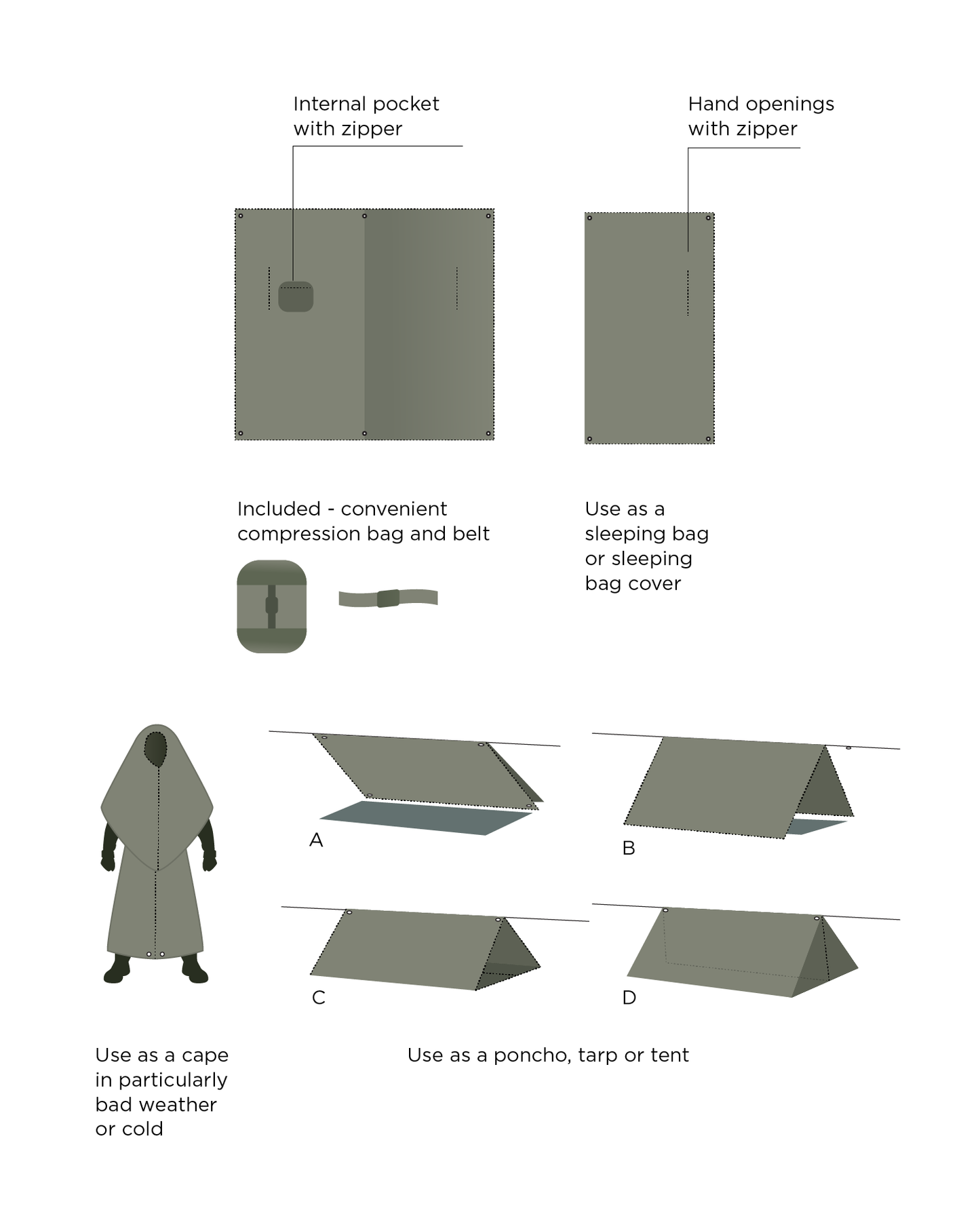 Internal pocket
with zipper

Hand openings
with zipper

Included - convenient
compression bag and belt

Use as a
sleeping bag
or sleeping
bag cover

A

B

C

D

Use as a cape
in particularly
bad weather
or cold

Use as a poncho, tarp or tent